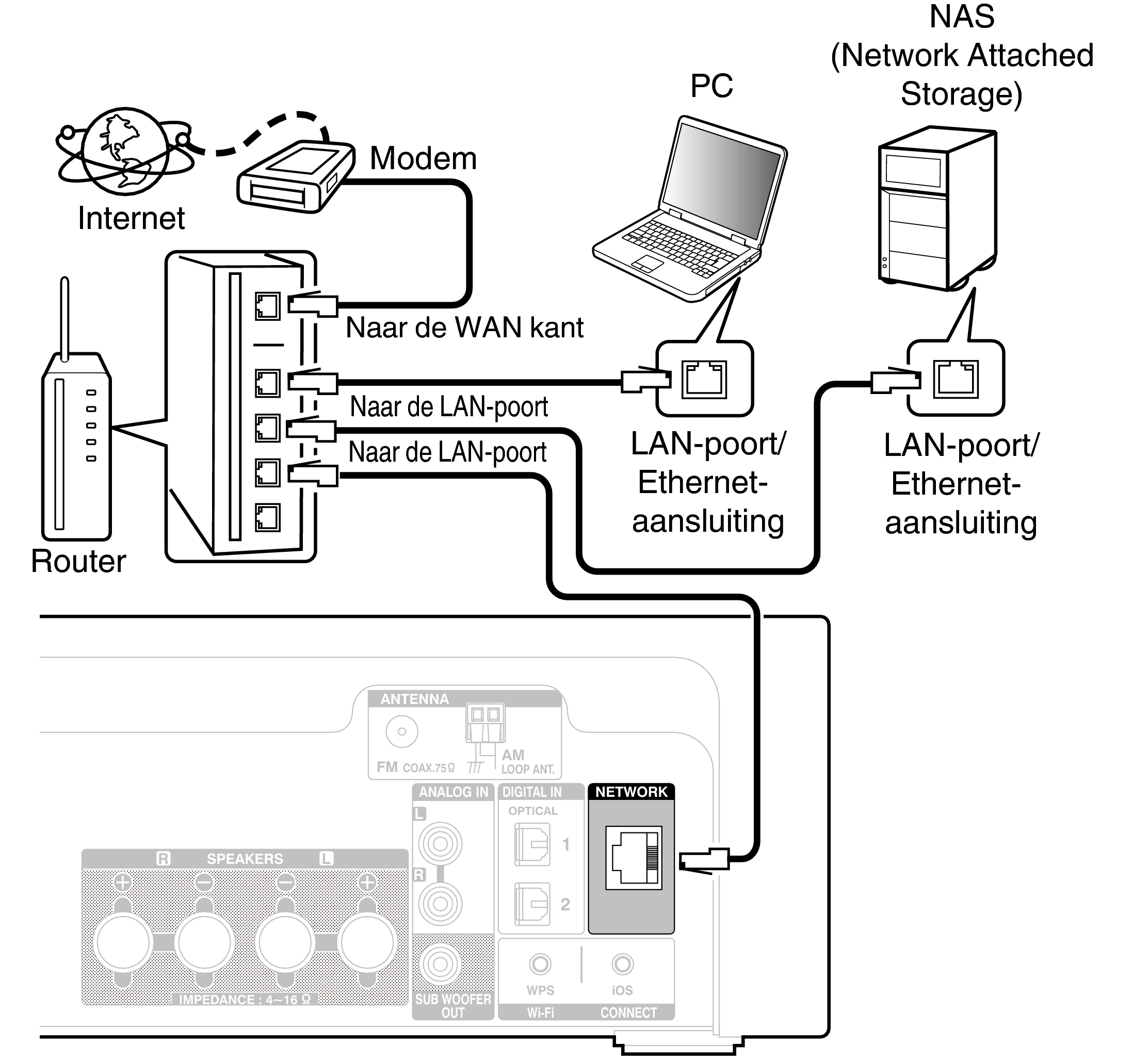 NAS
(Network Attached Storage)

PC

Modem

Internet

Naar de WAN kant

Naar de LAN-poort

Naar de LAN-poort

LAN-poort/ Ethernet-aansluiting

LAN-poort/ Ethernet-aansluiting

Router

ANTENNA
FM COAX.75Ω
AM LOOP ANT.

ANALOG IN
L
R

DIGITAL IN
OPTICAL
1
2

NETWORK

R SPEAKERS L
IMPEDANCE : 4~16 Ω

SUB WOOFER OUT

WPS
iOS
Wi-Fi
CONNECT